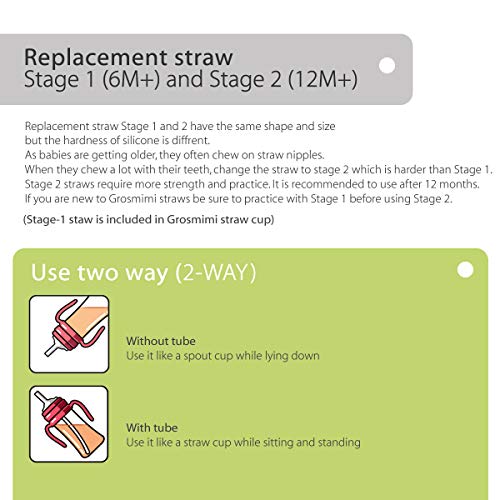 Replacement straw
Stage 1 (6M+) and Stage 2 (12M+)

Replacement straw Stage 1 and 2 have the same shape and size but the hardness of silicone is diffrent.
As babies are getting older, they often chew on straw nipples.
When they chew a lot with their teeth, change the straw to stage 2 which is harder than Stage 1.
Stage 2 straws require more strength and practice. It is recommended to use after 12 months.
If you are new to Grosmimi straws be sure to practice with Stage 1 before using Stage 2.

(Stage-1 staw is included in Grosmimi straw cup)

Use two way (2-WAY)

Without tube
Use it like a spout cup while lying down

With tube
Use it like a straw cup while sitting and standing