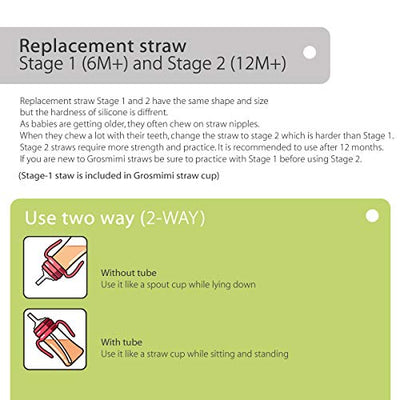 Replacement straw
Stage 1 (6M+) and Stage 2 (12M+)

Replacement straw Stage 1 and 2 have the same shape and size but the hardness of silicone is diffrent.
As babies are getting older, they often chew on straw nipples.
When they chew a lot with their teeth, change the straw to stage 2 which is harder than Stage 1.
Stage 2 straws require more strength and practice. It is recommended to use after 12 months.
If you are new to Grosmimi straws be sure to practice with Stage 1 before using Stage 2.

(Stage-1 staw is included in Grosmimi straw cup)

Use two way (2-WAY)

Without tube
Use it like a spout cup while lying down

With tube
Use it like a straw cup while sitting and standing